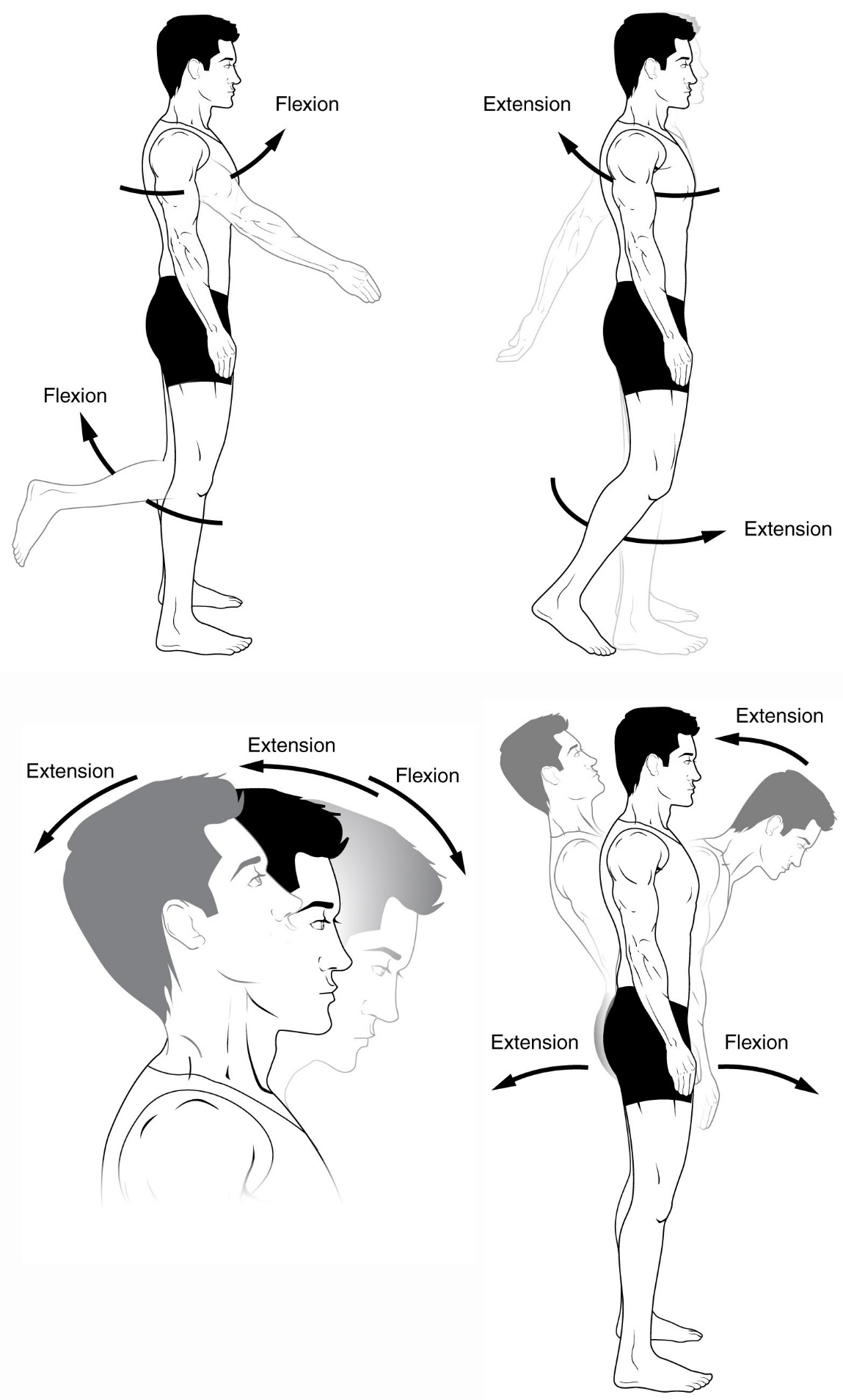 Flexion

Flexion

Extension

Extension

Extension

Extension

Flexion

Extension

Extension

Flexion